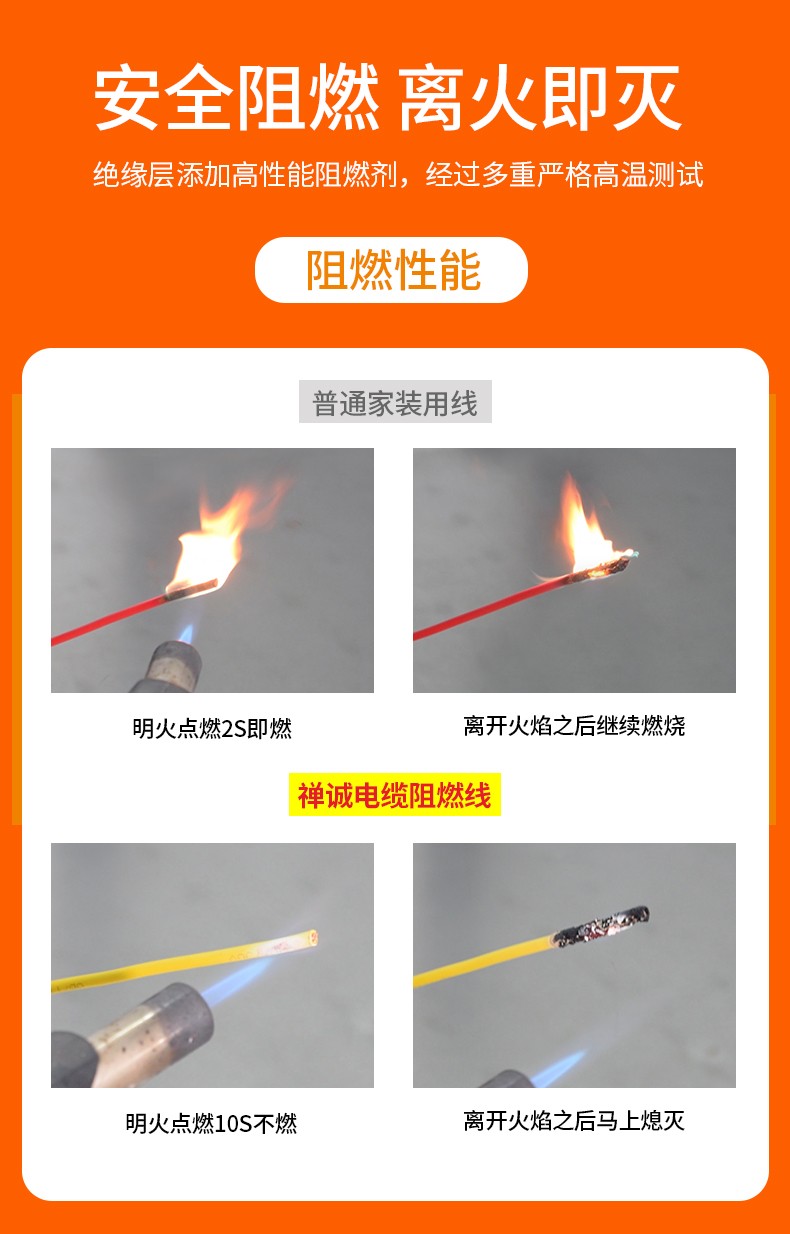 安全阻燃 离火即灭

绝缘层添加高性能阻燃剂，经过多重严格高温测试

阻燃性能

普通家装用线

明火点燃2S即燃

离开火焰之后继续燃烧

禅诚电缆阻燃线

明火点燃10S不燃

离开火焰之后马上熄灭